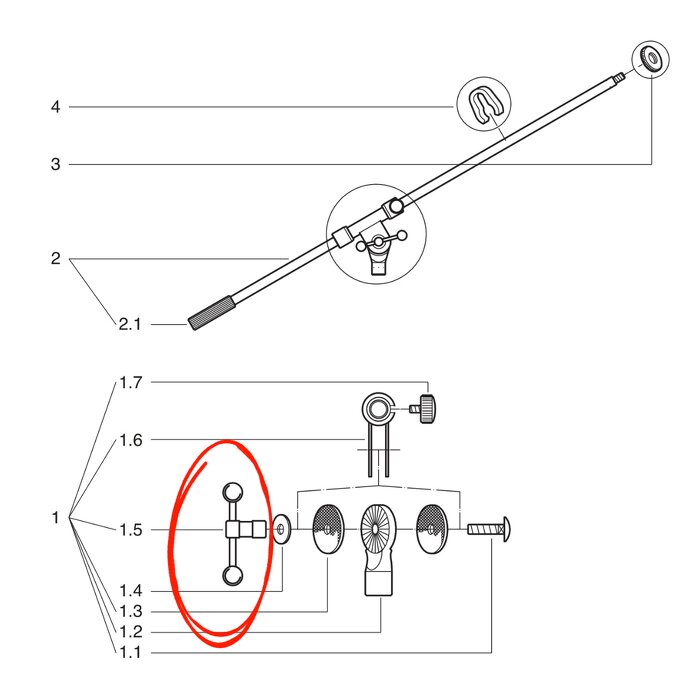 4
3
2
2.1
1.7
1.6
1
1.5
1.4
1.3
1.2
1.1